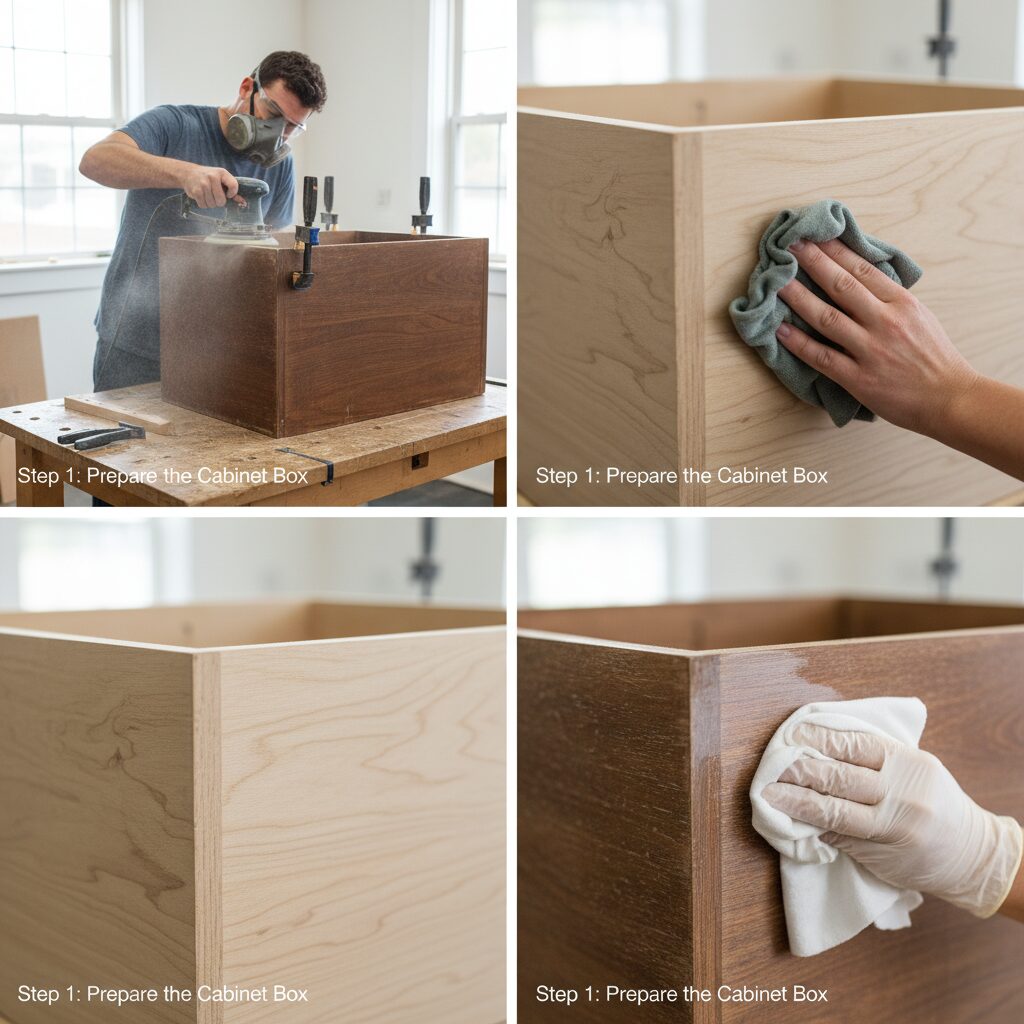 Step 1: Prepare the Cabinet Box

Step 1: Prepare the Cabinet Box

Step 1: Prepare the Cabinet Box

Step 1: Prepare the Cabinet Box