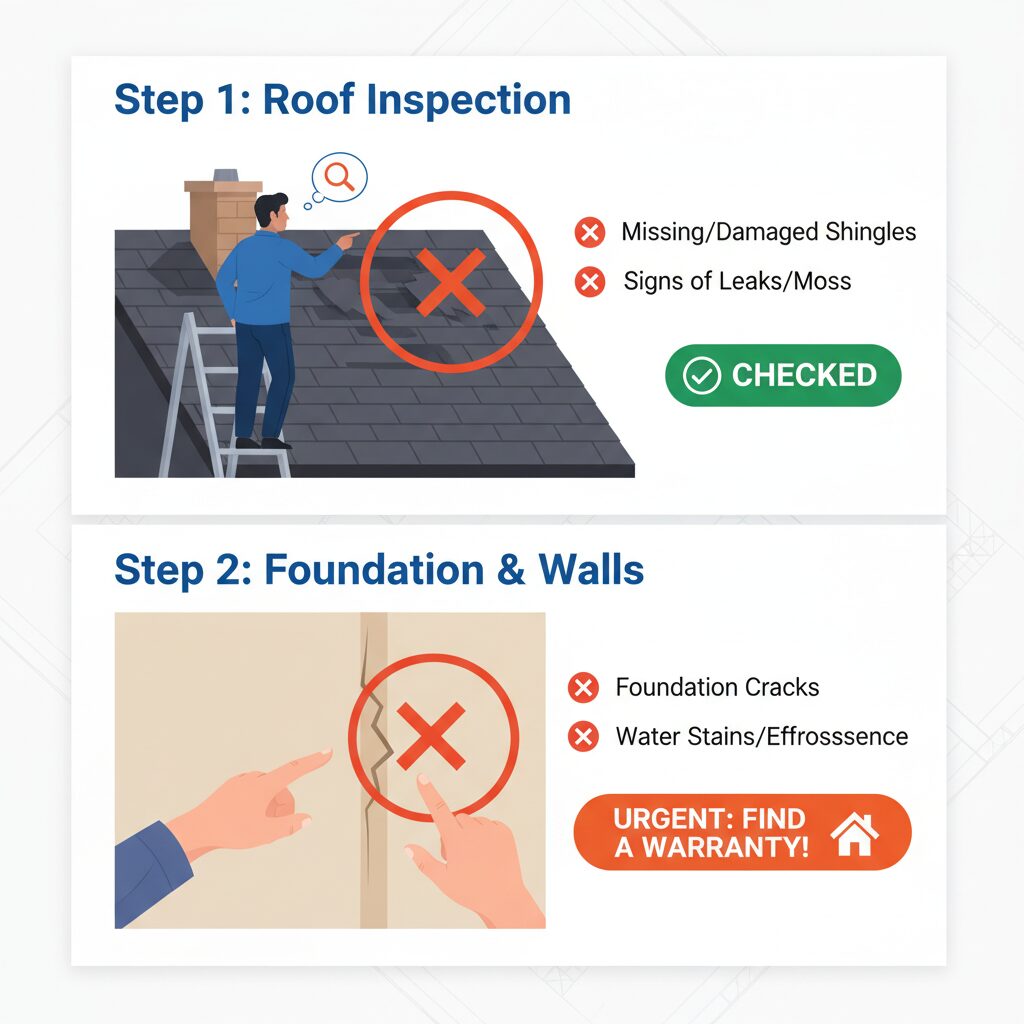 Step 1: Roof Inspection

Missing/Damaged Shingles
Signs of Leaks/Moss

CHECKED

Step 2: Foundation & Walls

Foundation Cracks
Water Stains/Effrosssence

URGENT: FIND A WARRANTY!